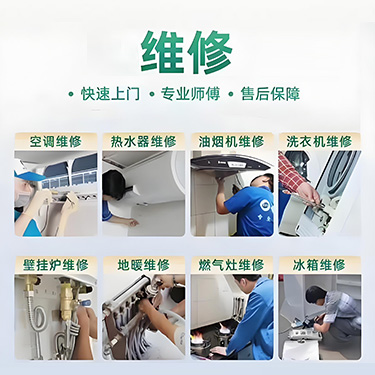 维修

• 快速上门 • 专业师傅 • 售后保障

空调维修

热水器维修

油烟机维修

洗衣机维修

壁挂炉维修

地暖维修

燃气灶维修

冰箱维修